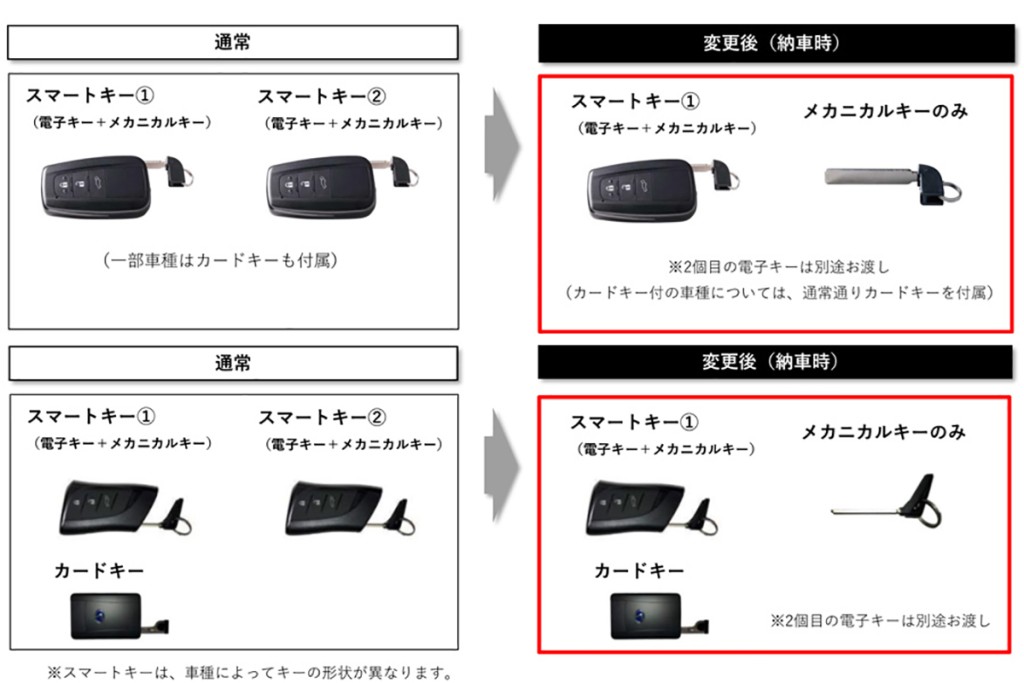 通常

スマートキー①
（電子キー＋メカニカルキー）

スマートキー②
（電子キー＋メカニカルキー）

（一部車種はカードキーも付属）

変更後（納車時）

スマートキー①
（電子キー＋メカニカルキー）

メカニカルキーのみ

※2個目の電子キーは別途お渡し
（カードキー付の車種については、通常通りカードキーを付属）

通常

スマートキー①
（電子キー＋メカニカルキー）

スマートキー②
（電子キー＋メカニカルキー）

カードキー

変更後（納車時）

スマートキー①
（電子キー＋メカニカルキー）

メカニカルキーのみ

カードキー

※2個目の電子キーは別途お渡し

※スマートキーは、車種によってキーの形状が異なります。